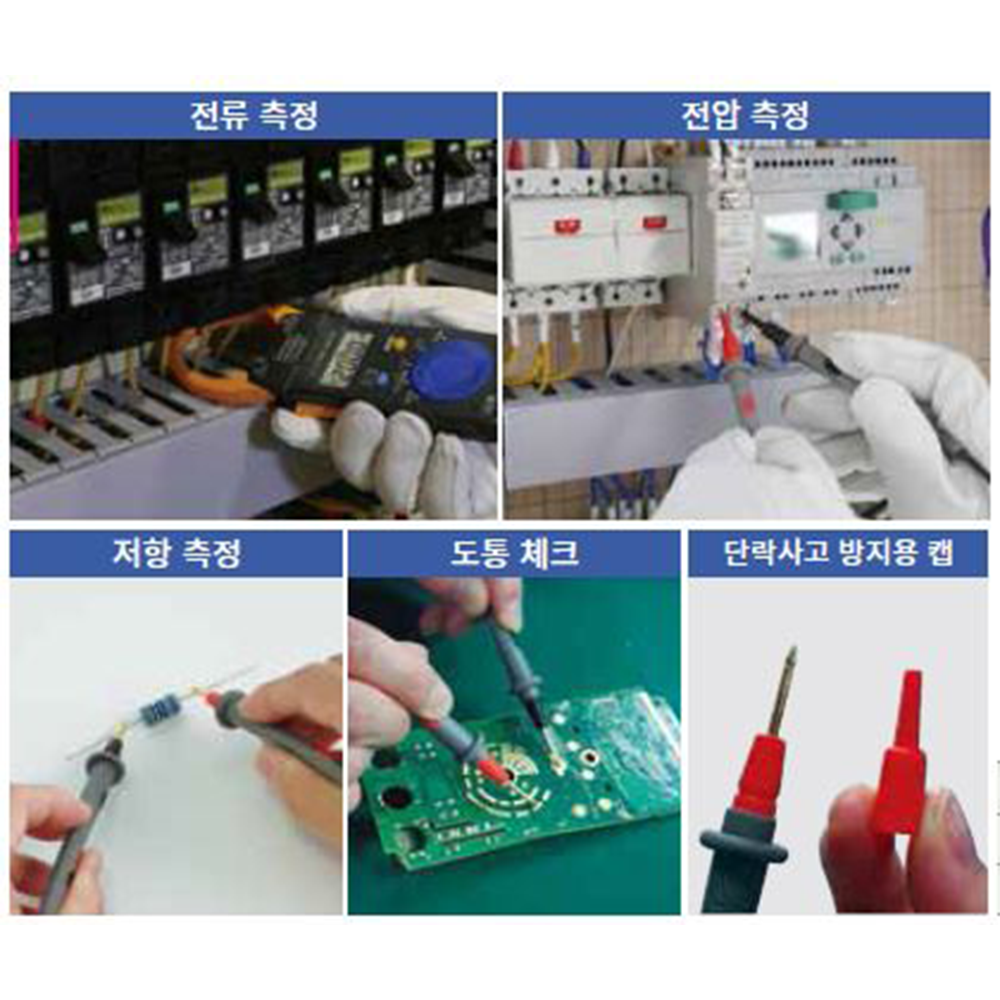 전류 측정

전압 측정

저항 측정

도통 체크

단락사고 방지용 캡